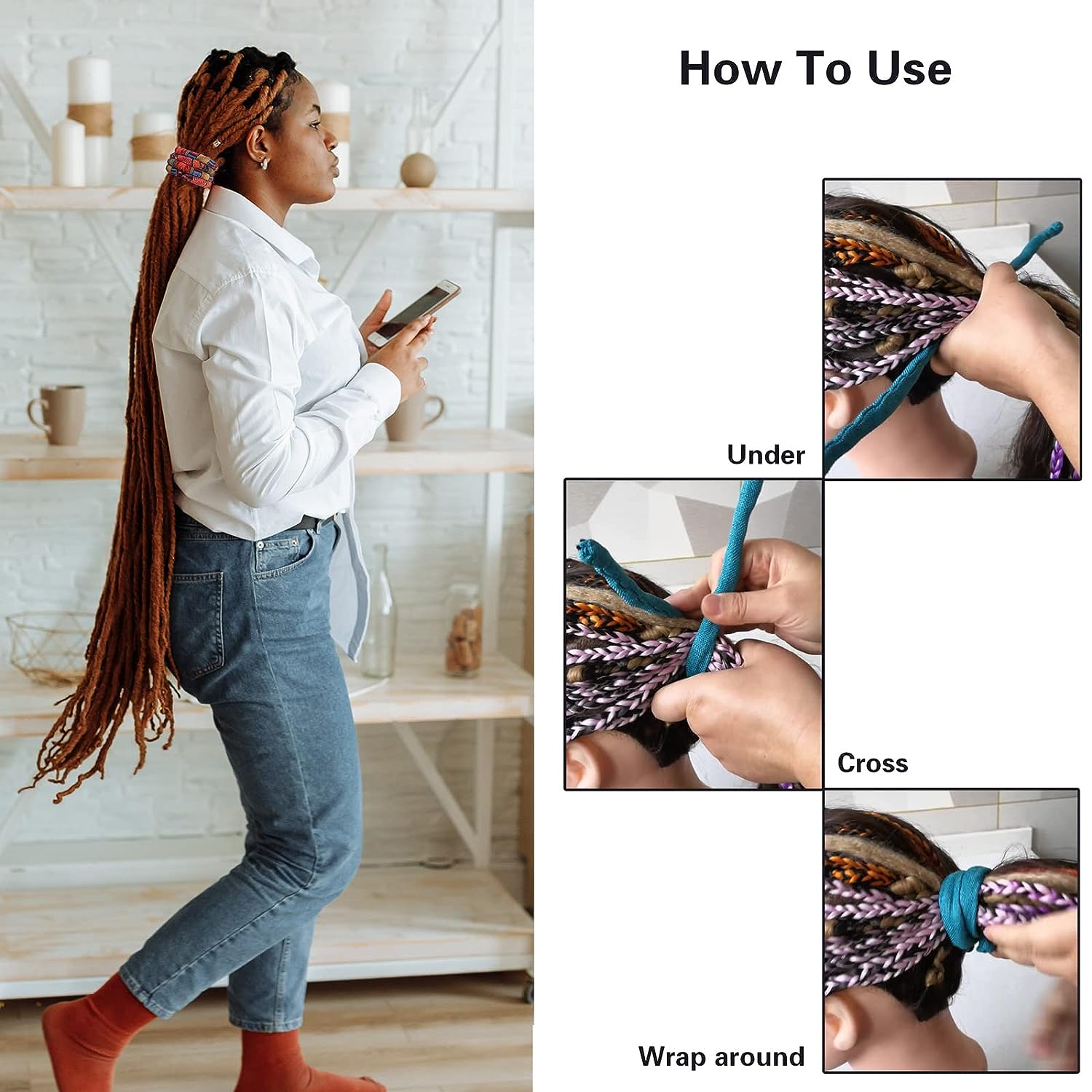 How To Use

Under

Cross

Wrap around